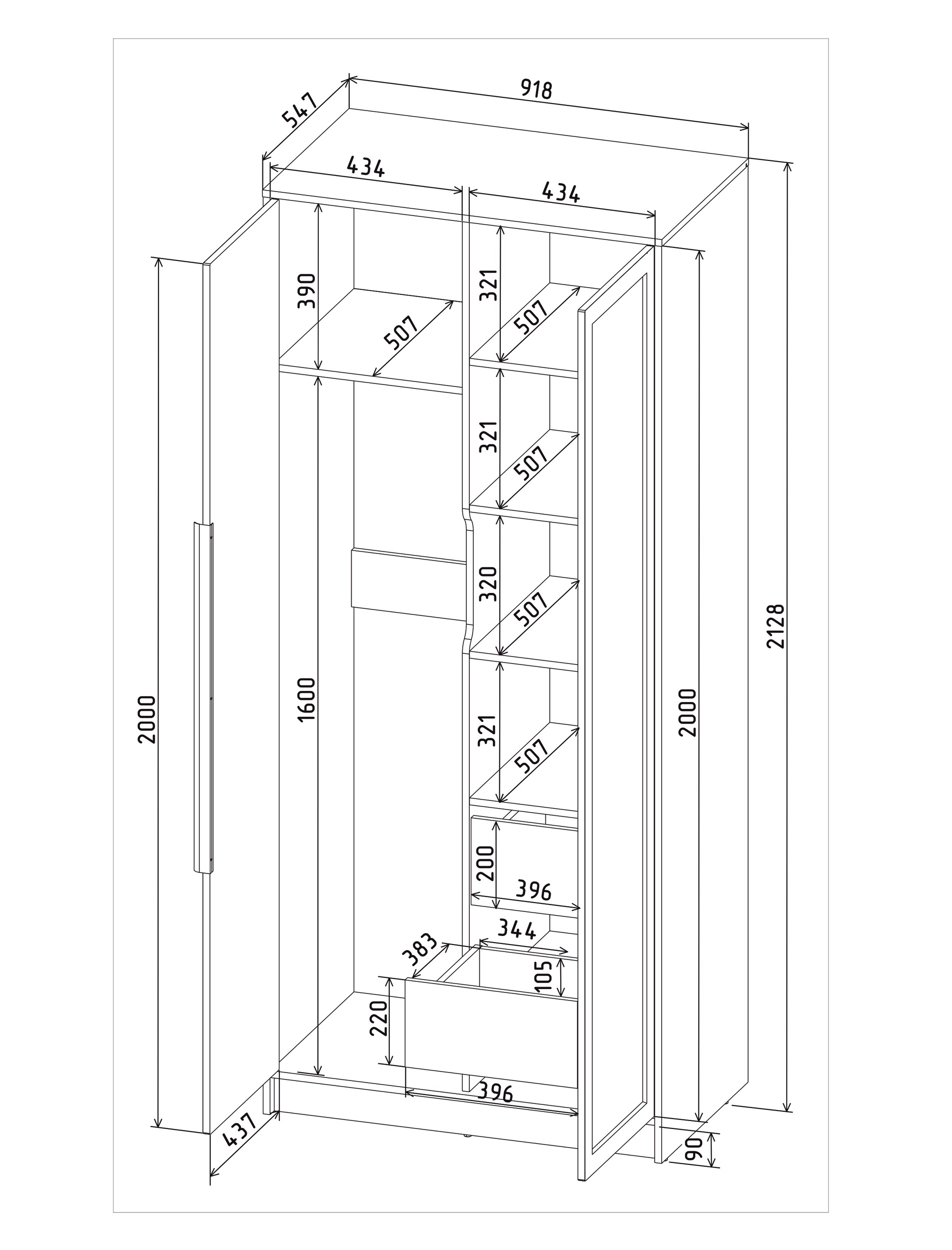 918
547
434
434
390
507
321
507
321
507
320
507
321
507
2000
1600
2000
2128
200
396
344
383
105
220
396
437
90